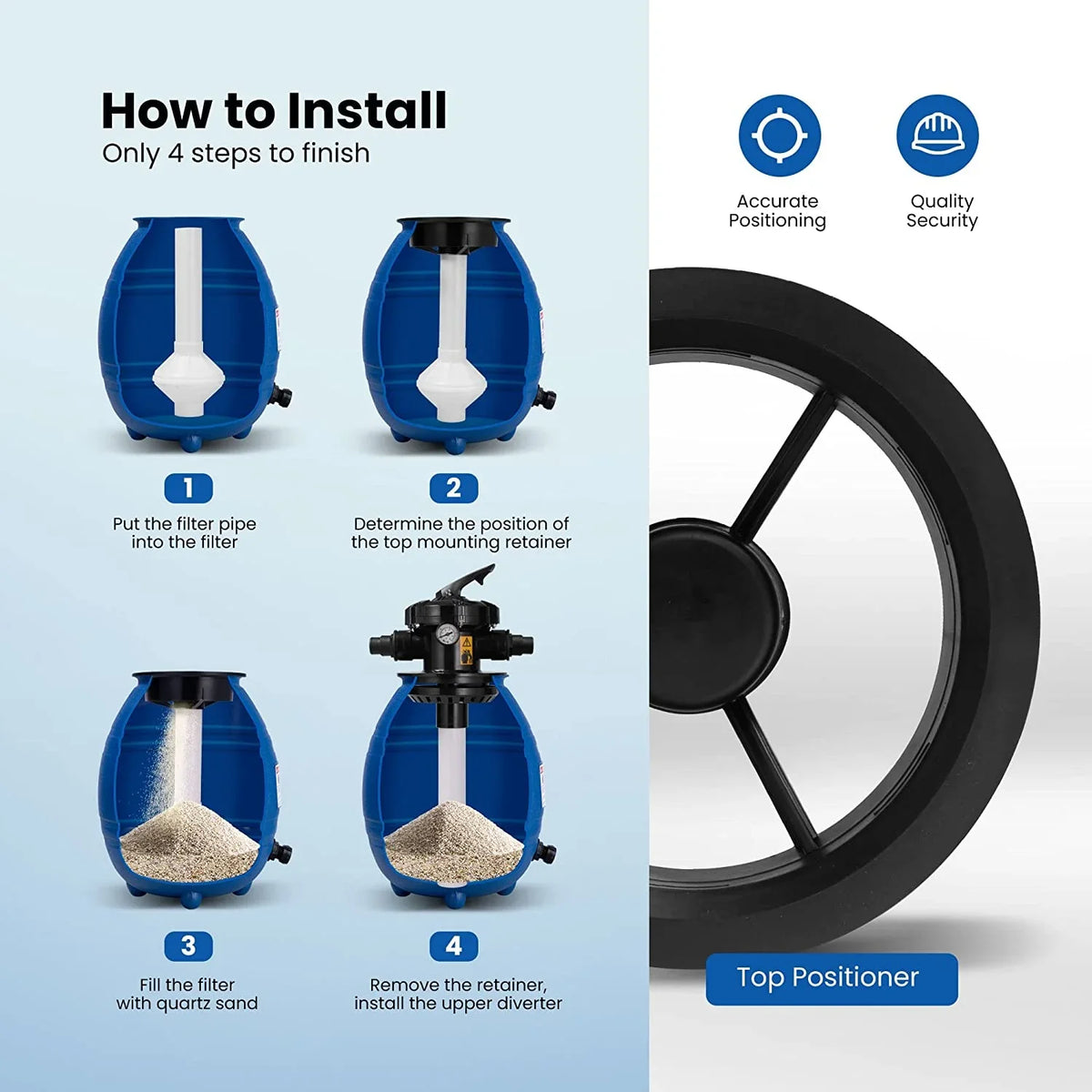 How to Install
Only 4 steps to finish

1
Put the filter pipe into the filter

2
Determine the position of the top mounting retainer

3
Fill the filter with quartz sand

4
Remove the retainer, install the upper diverter

Accurate Positioning

Quality Security

Top Positioner