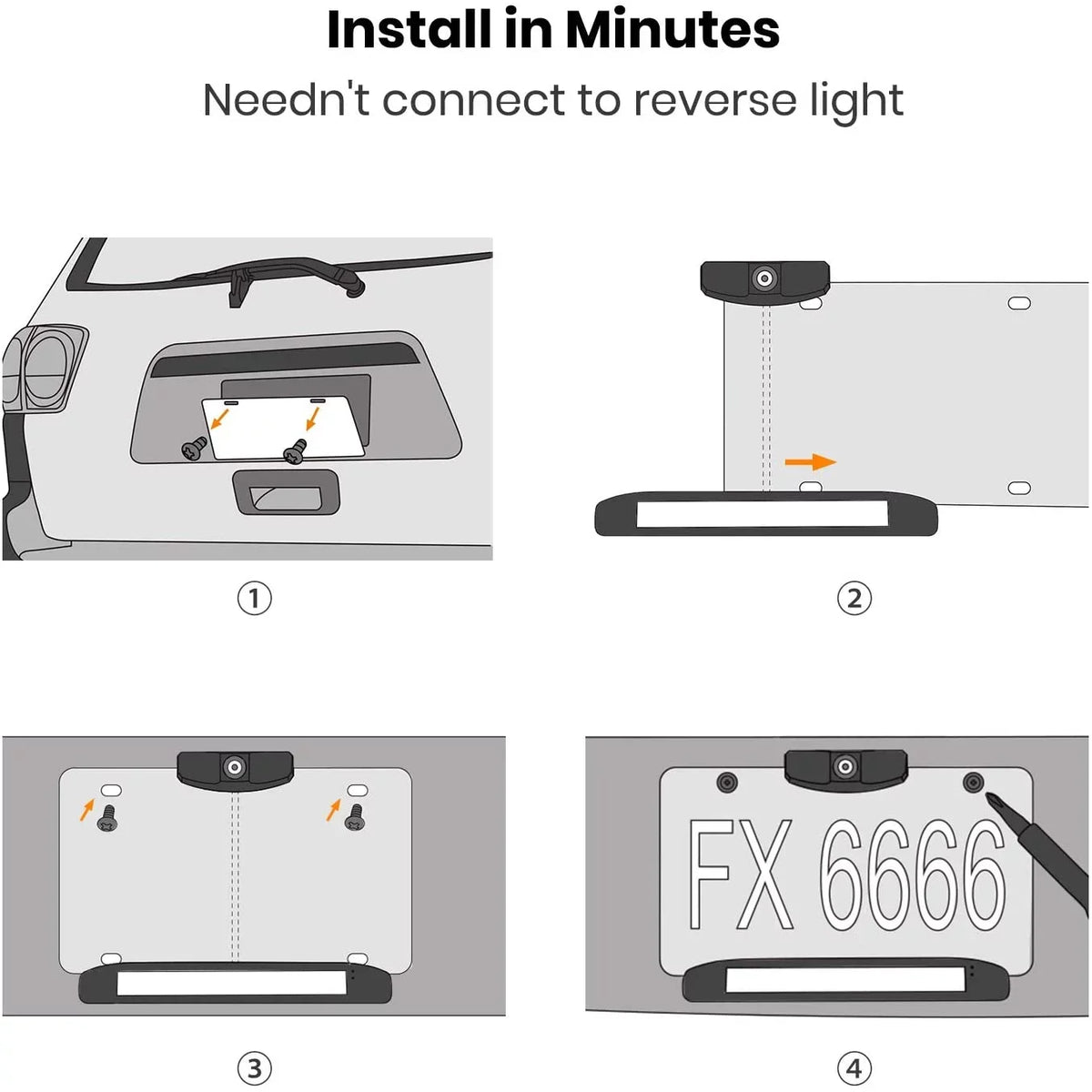 Install in Minutes
Needn't connect to reverse light

①

②

③

FX 6666

④